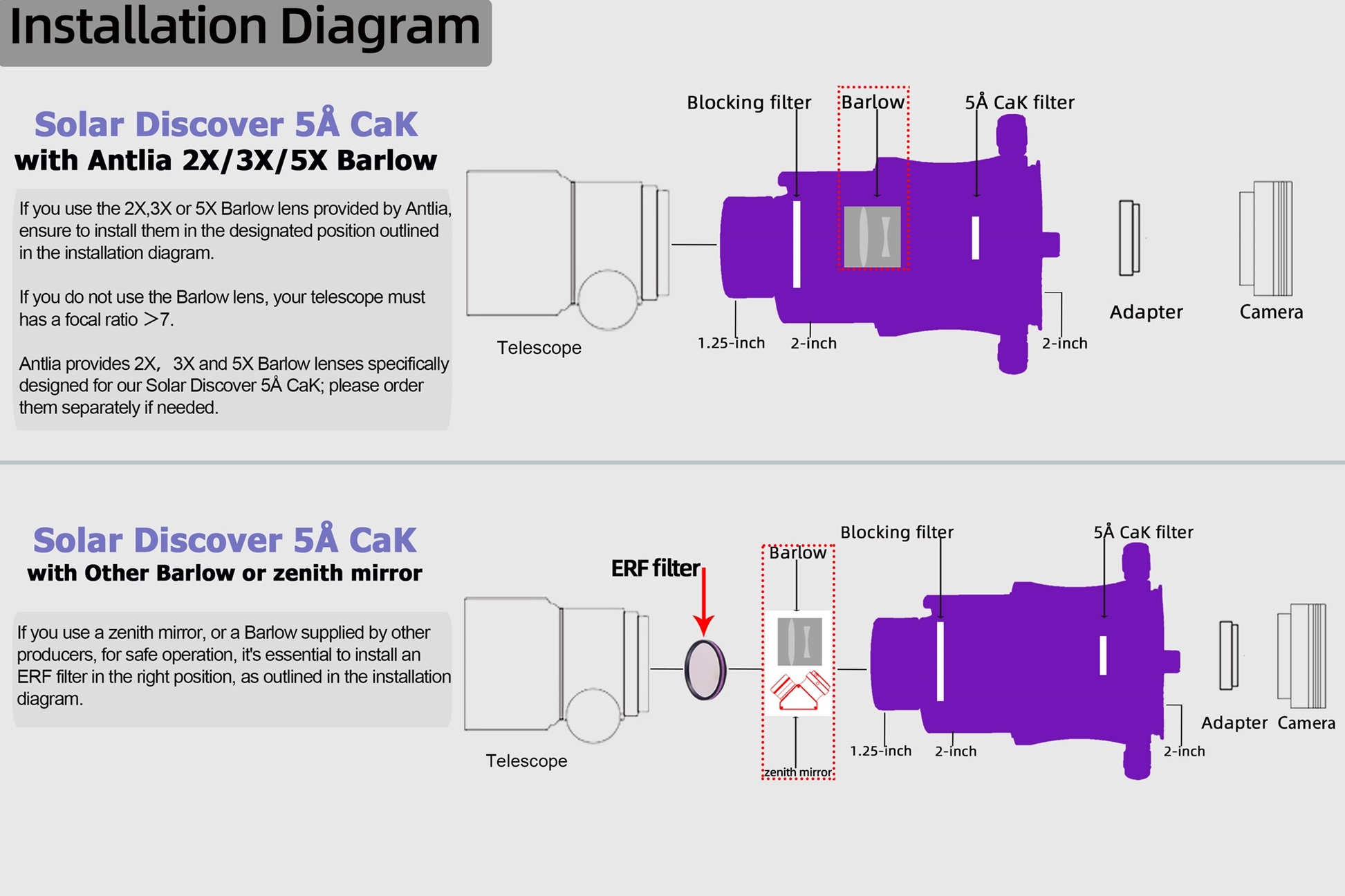 Installation Diagram

Solar Discover 5Å CaK
with Antlia 2X/3X/5X Barlow

If you use the 2X,3X or 5X Barlow lens provided by Antlia, ensure to install them in the designated position outlined in the installation diagram.

If you do not use the Barlow lens, your telescope must has a focal ratio >7.

Antlia provides 2X, 3X and 5X Barlow lenses specifically designed for our Solar Discover 5Å CaK; please order them separately if needed.

Blocking filter
Barlow
5Å CaK filter
Telescope
1.25-inch
2-inch
2-inch
Adapter
Camera

Solar Discover 5Å CaK
with Other Barlow or zenith mirror

If you use a zenith mirror, or a Barlow supplied by other producers, for safe operation, it's essential to install an ERF filter in the right position, as outlined in the installation diagram.

ERF filter
Barlow
Blocking filter
5Å CaK filter
Telescope
zenith mirror
1.25-inch
2-inch
2-inch
Adapter
Camera